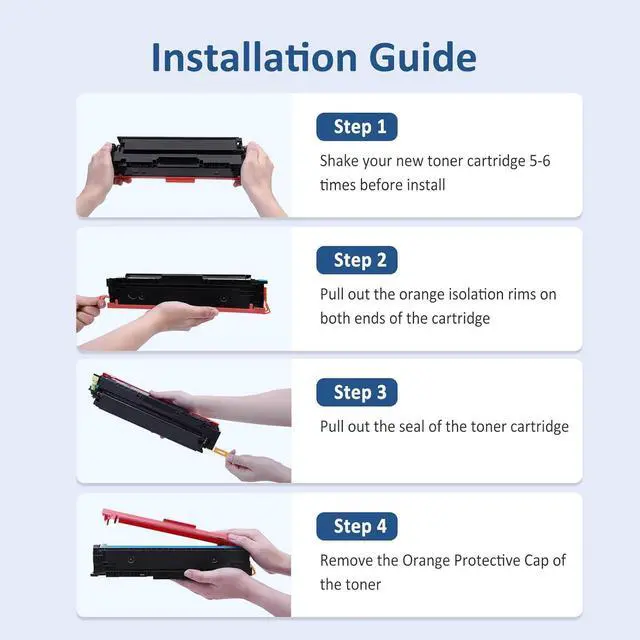 Installation Guide

Step 1

Shake your new toner cartridge 5-6 times before install

Step 2

Pull out the orange isolation rims on both ends of the cartridge

Step 3

Pull out the seal of the toner cartridge

Step 4

Remove the Orange Protective Cap of the toner