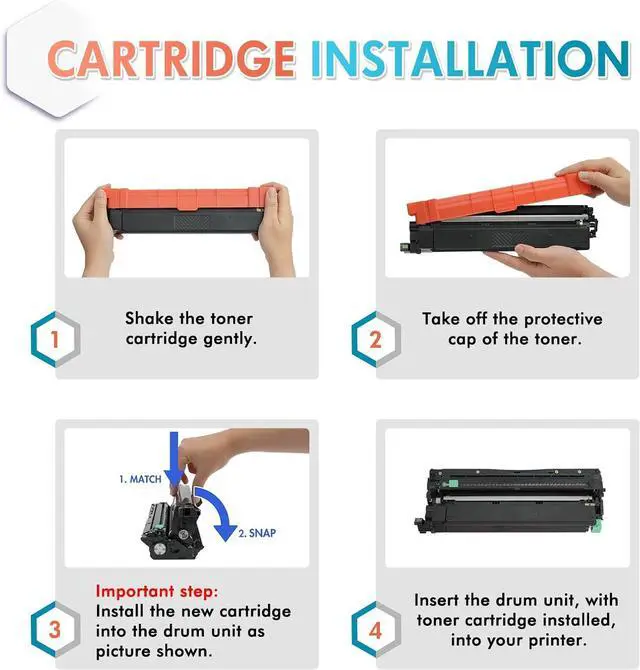 CARTRIDGE INSTALLATION

1
Shake the toner cartridge gently.

2
Take off the protective cap of the toner.

1. MATCH
2. SNAP

3
Important step:
Install the new cartridge into the drum unit as picture shown.

4
Insert the drum unit, with toner cartridge installed, into your printer.