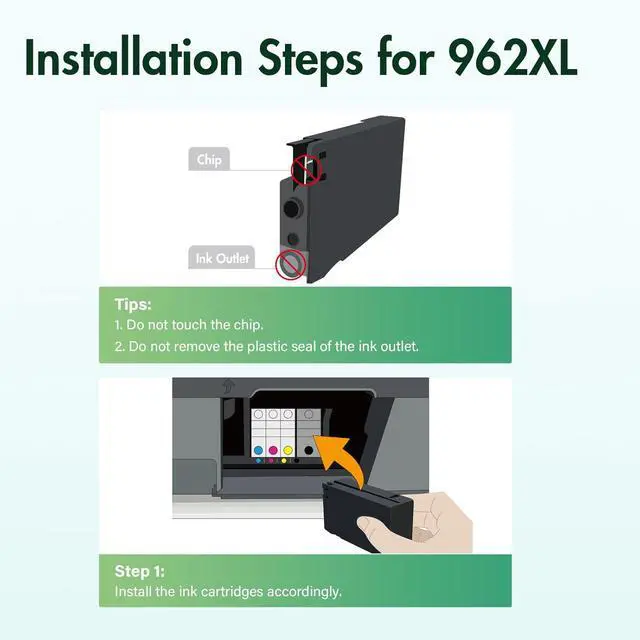 Installation Steps for 962XL

Chip

Ink Outlet

Tips:
1. Do not touch the chip.
2. Do not remove the plastic seal of the ink outlet.

Step 1:
Install the ink cartridges accordingly.