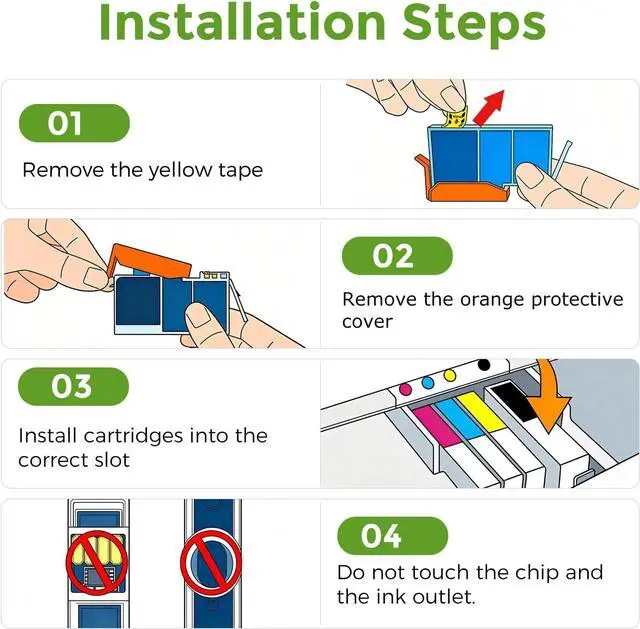 Installation Steps

01

Remove the yellow tape

02

Remove the orange protective cover

03

Install cartridges into the correct slot

04

Do not touch the chip and the ink outlet.