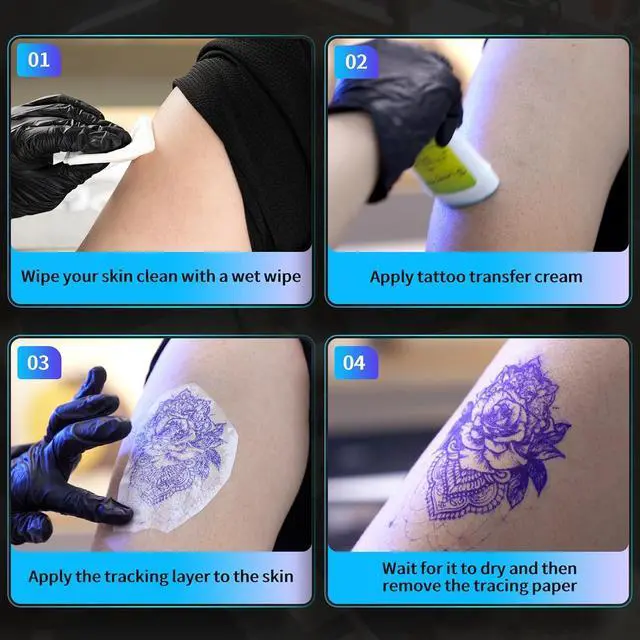 01

Wipe your skin clean with a wet wipe

02

Apply tattoo transfer cream

03

Apply the tracking layer to the skin

04

Wait for it to dry and then remove the tracing paper