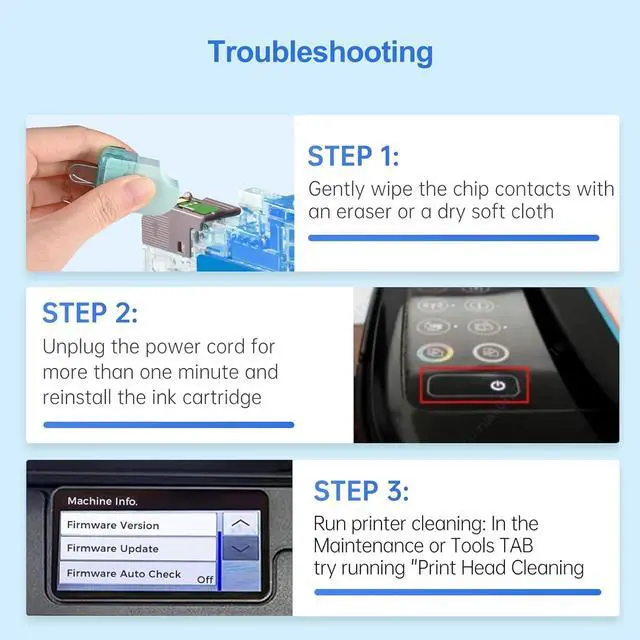 Troubleshooting

STEP 1:
Gently wipe the chip contacts with an eraser or a dry soft cloth

STEP 2:
Unplug the power cord for more than one minute and reinstall the ink cartridge

Machine Info.
Firmware Version
Firmware Update
Firmware Auto Check Off

STEP 3:
Run printer cleaning: In the Maintenance or Tools TAB try running "Print Head Cleaning