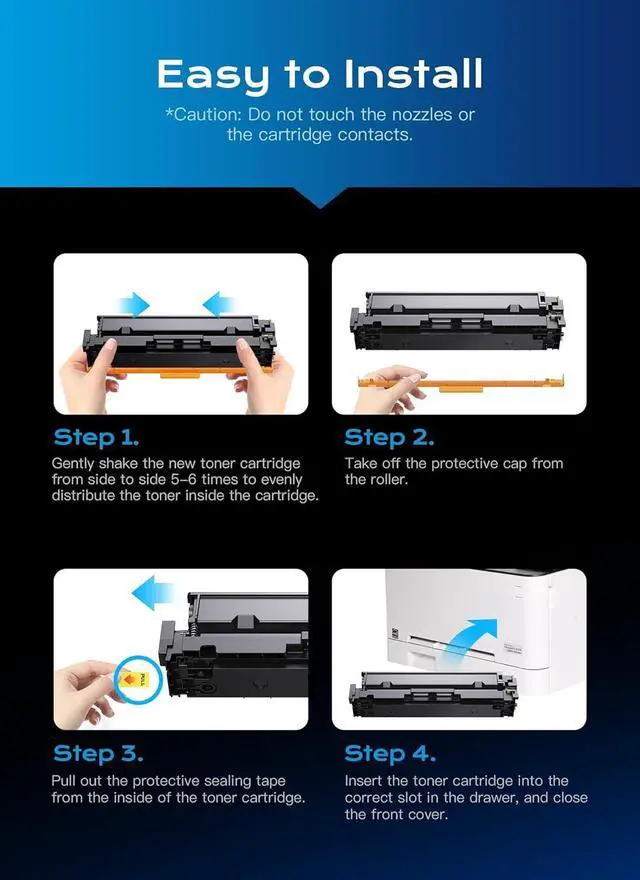 Easy to Install

*Caution: Do not touch the nozzles or the cartridge contacts.

Step 1.

Gently shake the new toner cartridge from side to side 5-6 times to evenly distribute the toner inside the cartridge.

Step 2.

Take off the protective cap from the roller.

PULL

Step 3.

Pull out the protective sealing tape from the inside of the toner cartridge.

Step 4.

Insert the toner cartridge into the correct slot in the drawer, and close the front cover.