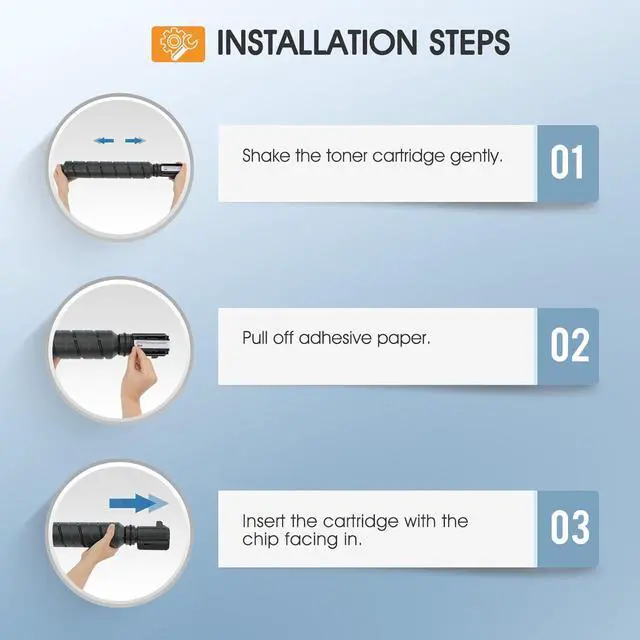 INSTALLATION STEPS

Shake the toner cartridge gently.

01

Pull off adhesive paper.

02

Insert the cartridge with the chip facing in.

03