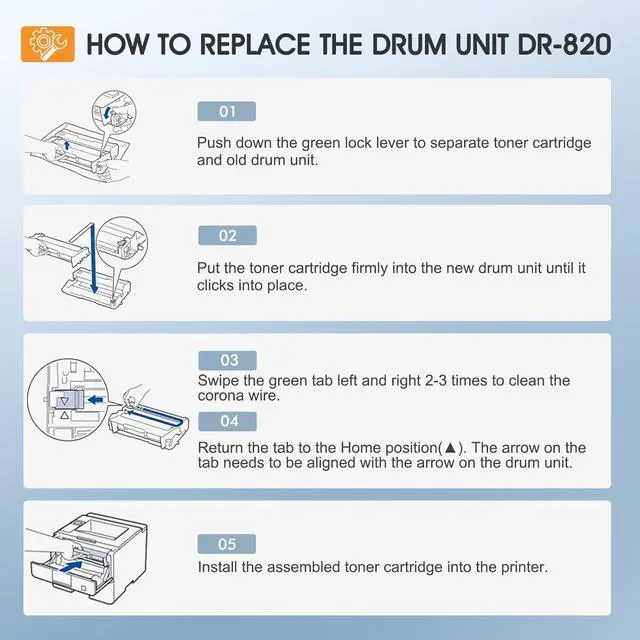 HOW TO REPLACE THE DRUM UNIT DR-820

01

Push down the green lock lever to separate toner cartridge and old drum unit.

02

Put the toner cartridge firmly into the new drum unit until it clicks into place.

03

Swipe the green tab left and right 2-3 times to clean the corona wire.

04

Return the tab to the Home position(▲). The arrow on the tab needs to be aligned with the arrow on the drum unit.

05

Install the assembled toner cartridge into the printer.