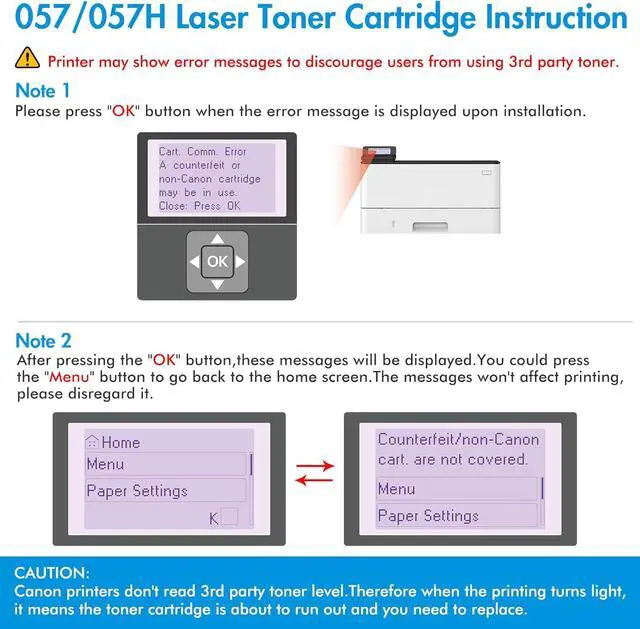 057/057H Laser Toner Cartridge Instruction

Printer may show error messages to discourage users from using 3rd party toner.

Note 1
Please press "OK" button when the error message is displayed upon installation.

Cart. Comm. Error
A counterfeit or non-Canon cartridge may be in use.
Close: Press OK

OK

Note 2
After pressing the "OK" button,these messages will be displayed.You could press the "Menu" button to go back to the home screen.The messages won't affect printing, please disregard it.

Home
Menu
Paper Settings
K

Counterfeit/non-Canon cart. are not covered.
Menu
Paper Settings

CAUTION:
Canon printers don't read 3rd party toner level.Therefore when the printing turns light, it means the toner cartridge is about to run out and you need to replace.