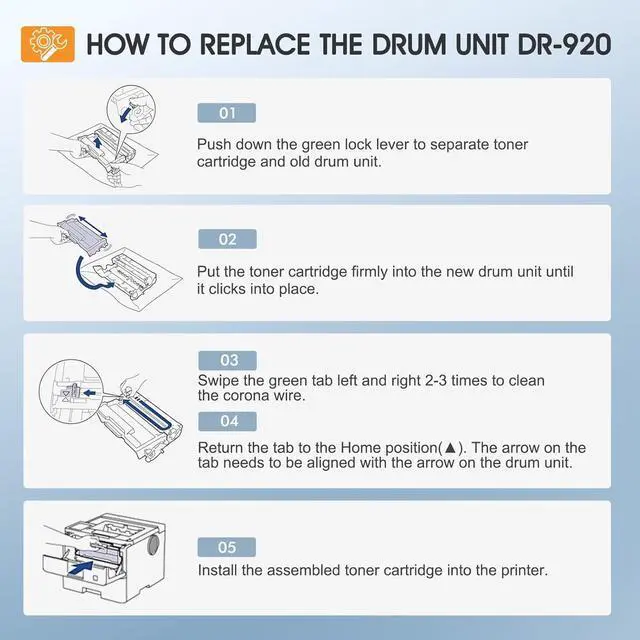 HOW TO REPLACE THE DRUM UNIT DR-920

01

Push down the green lock lever to separate toner cartridge and old drum unit.

02

Put the toner cartridge firmly into the new drum unit until it clicks into place.

03

Swipe the green tab left and right 2-3 times to clean the corona wire.

04

Return the tab to the Home position(▲). The arrow on the tab needs to be aligned with the arrow on the drum unit.

05

Install the assembled toner cartridge into the printer.