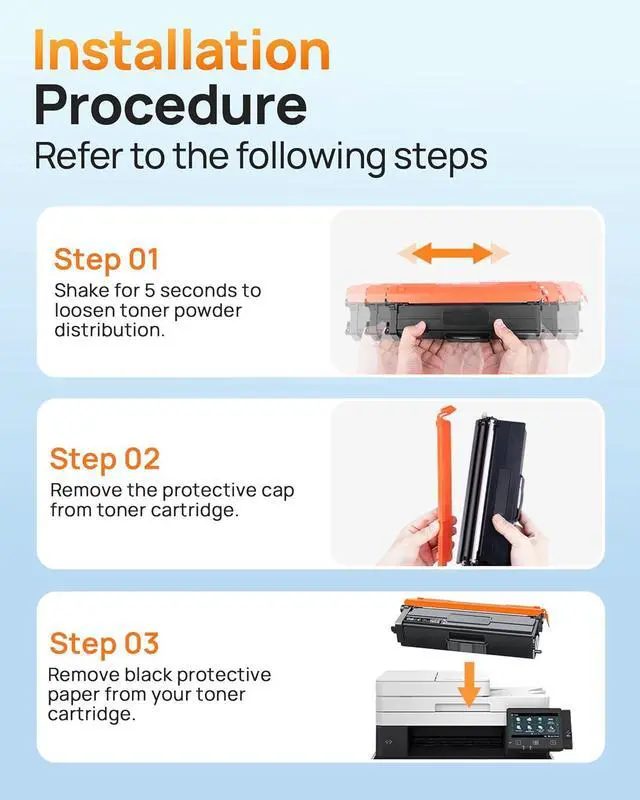 Installation Procedure
Refer to the following steps

Step 01
Shake for 5 seconds to loosen toner powder distribution.

Step 02
Remove the protective cap from toner cartridge.

Step 03
Remove black protective paper from your toner cartridge.