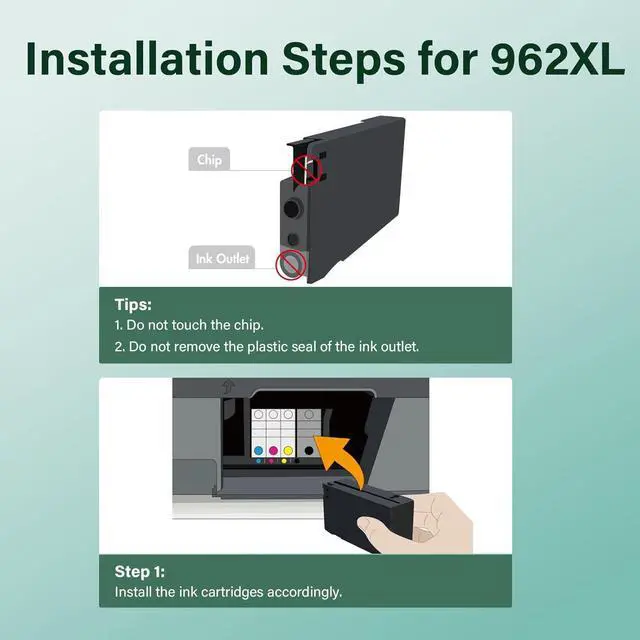 Installation Steps for 962XL

Chip

Ink Outlet

Tips:
1. Do not touch the chip.
2. Do not remove the plastic seal of the ink outlet.

Step 1:
Install the ink cartridges accordingly.