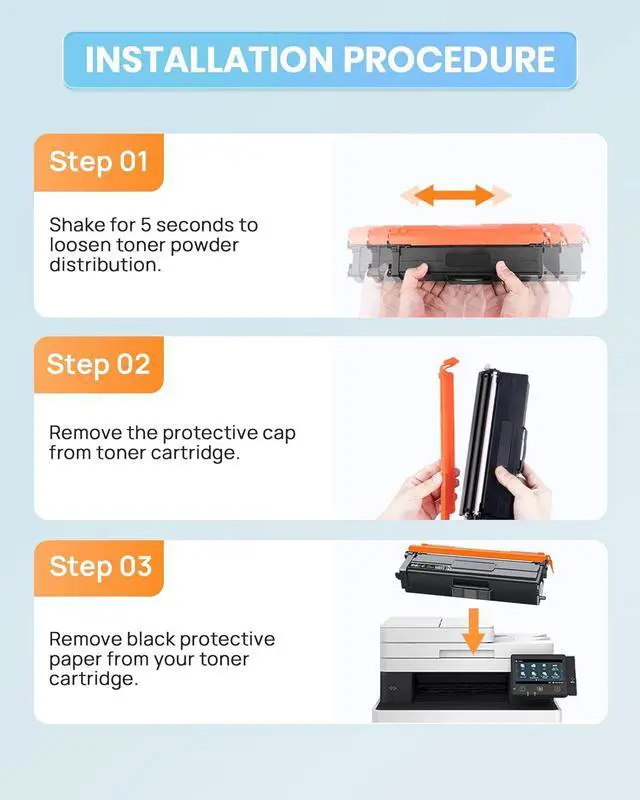 INSTALLATION PROCEDURE

Step 01

Shake for 5 seconds to loosen toner powder distribution.

Step 02

Remove the protective cap from toner cartridge.

Step 03

Remove black protective paper from your toner cartridge.