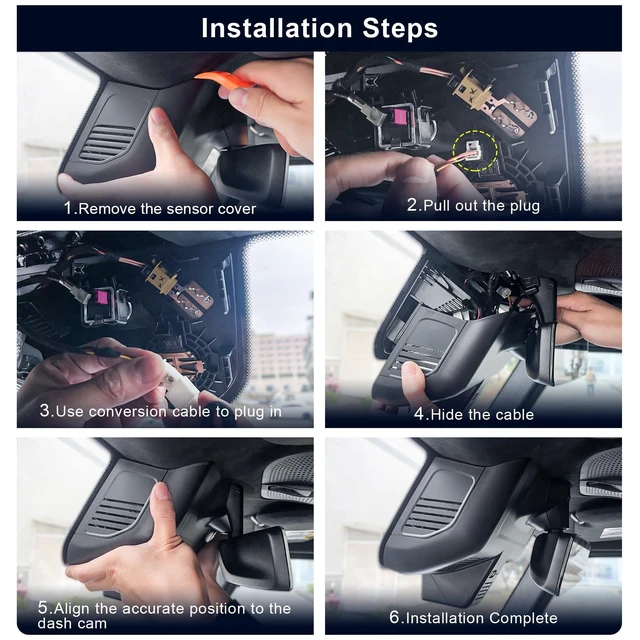 Installation Steps

1.Remove the sensor cover

2.Pull out the plug

3.Use conversion cable to plug in

4.Hide the cable

5.Align the accurate position to the dash cam

6.Installation Complete