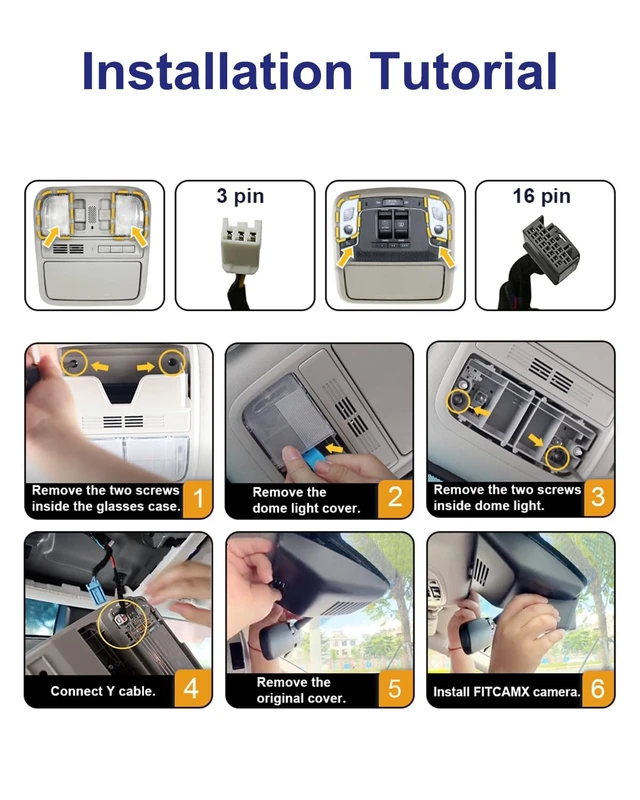 Installation Tutorial

3 pin

16 pin

Remove the two screws inside the glasses case. 1

Remove the dome light cover. 2

Remove the two screws inside dome light. 3

Connect Y cable. 4

Remove the original cover. 5

Install FITCAMX camera. 6