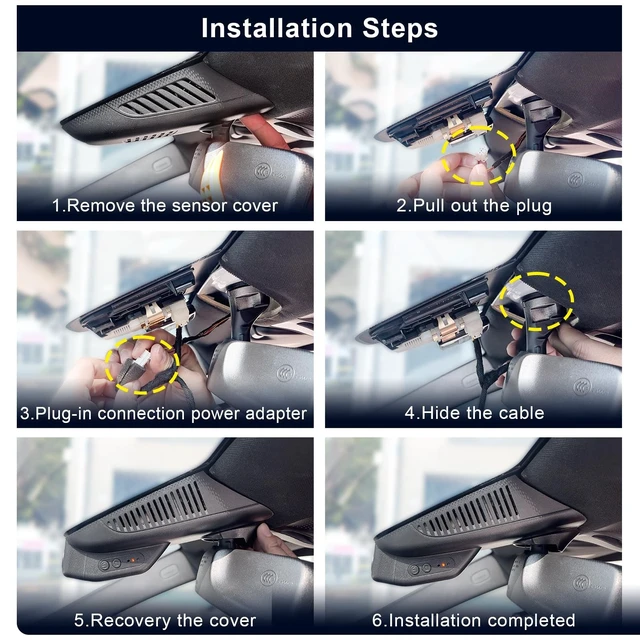 Installation Steps

1.Remove the sensor cover

2.Pull out the plug

3.Plug-in connection power adapter

4.Hide the cable

5.Recovery the cover

6.Installation completed