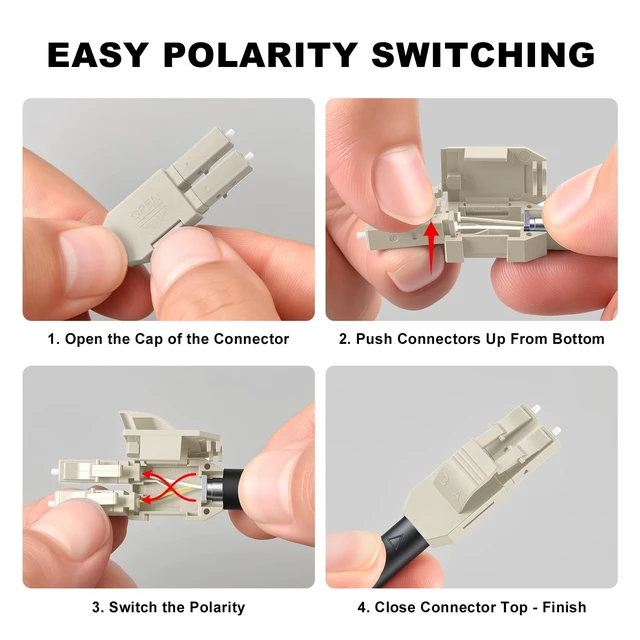 EASY POLARITY SWITCHING

OPEN

1. Open the Cap of the Connector

2. Push Connectors Up From Bottom

3. Switch the Polarity

B A

4. Close Connector Top - Finish