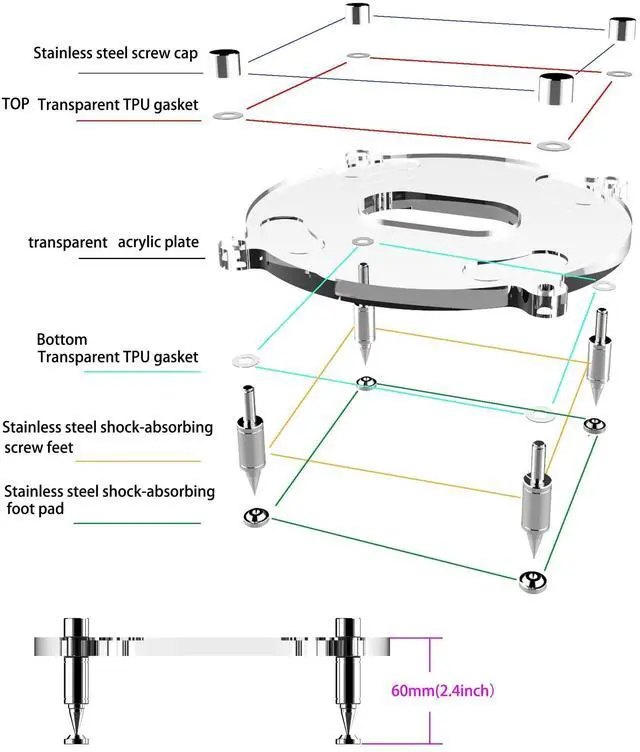 Stainless steel screw cap

TOP Transparent TPU gasket

transparent acrylic plate

Bottom
Transparent TPU gasket

Stainless steel shock-absorbing screw feet

Stainless steel shock-absorbing foot pad

60mm(2.4inch)