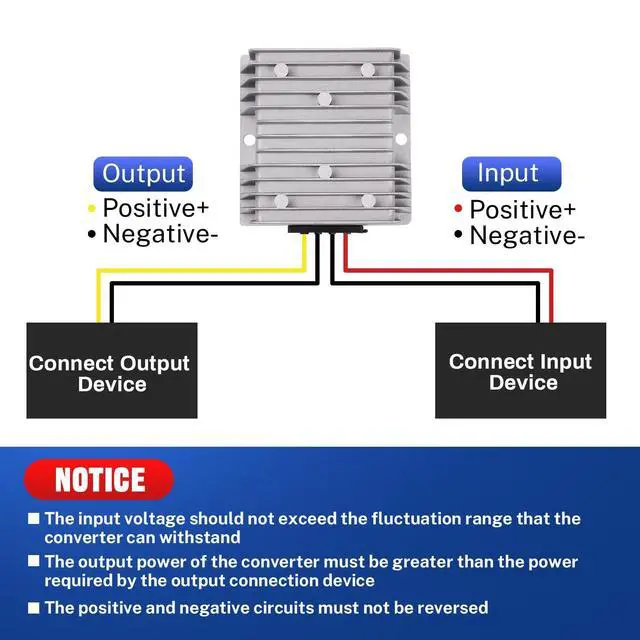 Output
• Positive+
• Negative-

Input
• Positive+
• Negative-

Connect Output Device

Connect Input Device

NOTICE

■ The input voltage should not exceed the fluctuation range that the converter can withstand

■ The output power of the converter must be greater than the power required by the output connection device

■ The positive and negative circuits must not be reversed