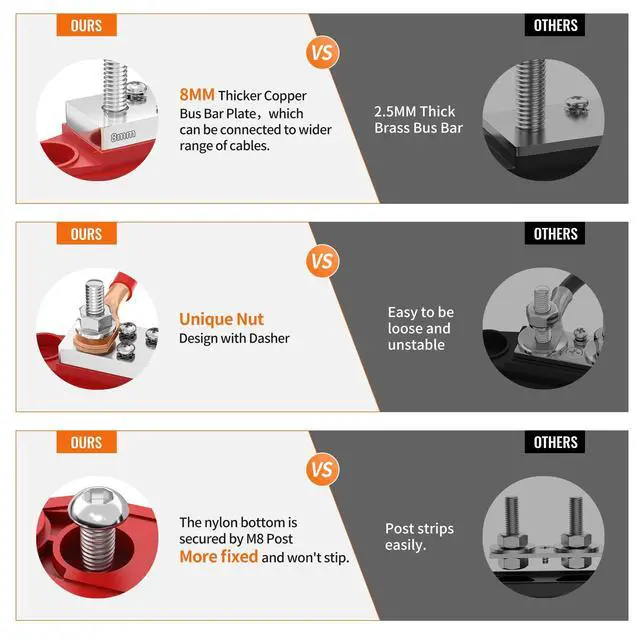 OURS

VS

OTHERS

8mm

8MM Thicker Copper Bus Bar Plate，which can be connected to wider range of cables.

2.5MM Thick Brass Bus Bar

OURS

VS

OTHERS

Unique Nut Design with Dasher

Easy to be loose and unstable

OURS

VS

OTHERS

The nylon bottom is secured by M8 Post More fixed and won't stip.

Post strips easily.