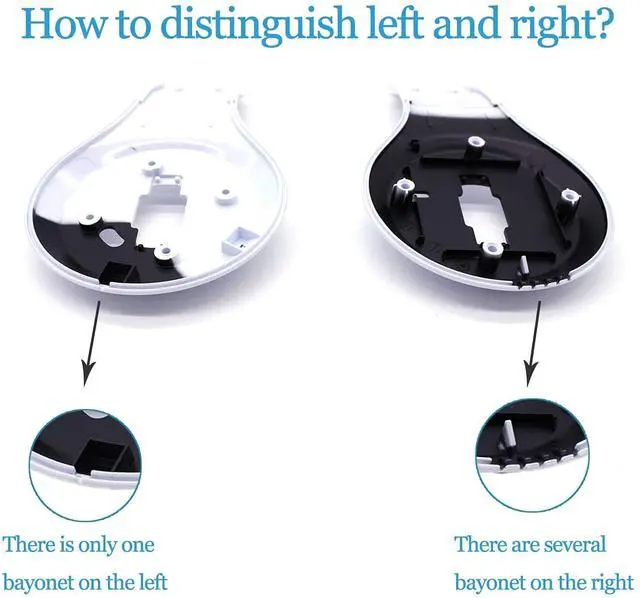 How to distinguish left and right?

There is only one bayonet on the left

There are several bayonet on the right