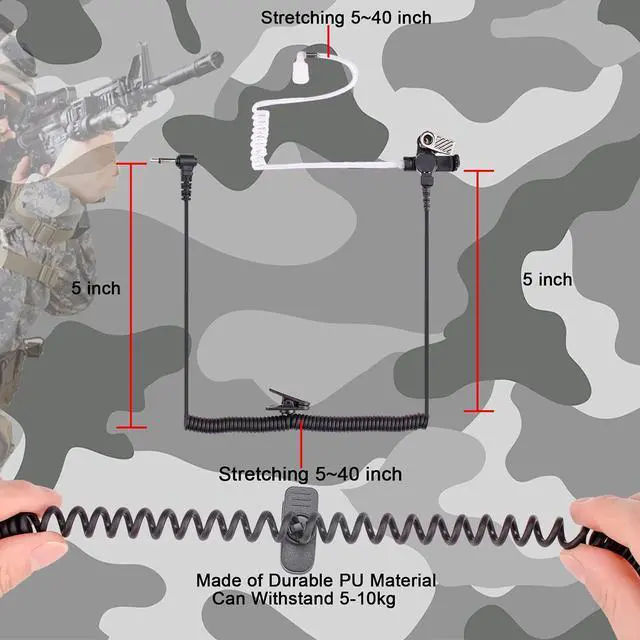 Stretching 5~40 inch

5 inch

5 inch

Stretching 5~40 inch

Made of Durable PU Material
Can Withstand 5-10kg