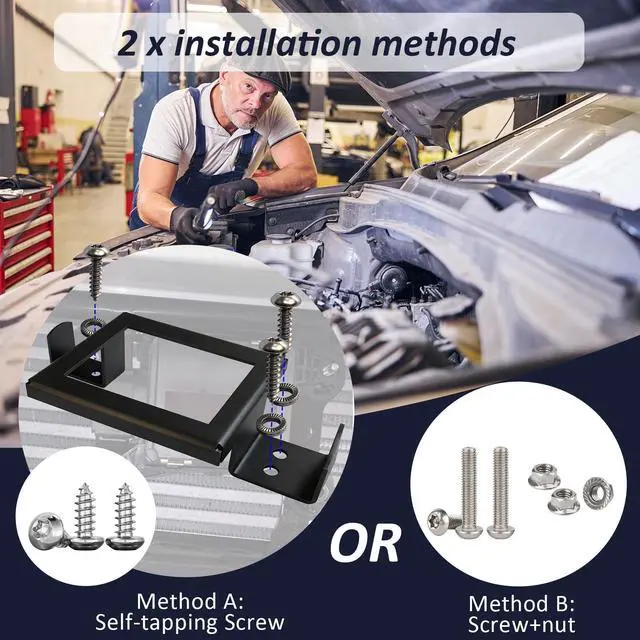 2 x installation methods

OR

Method A:
Self-tapping Screw

Method B:
Screw+nut