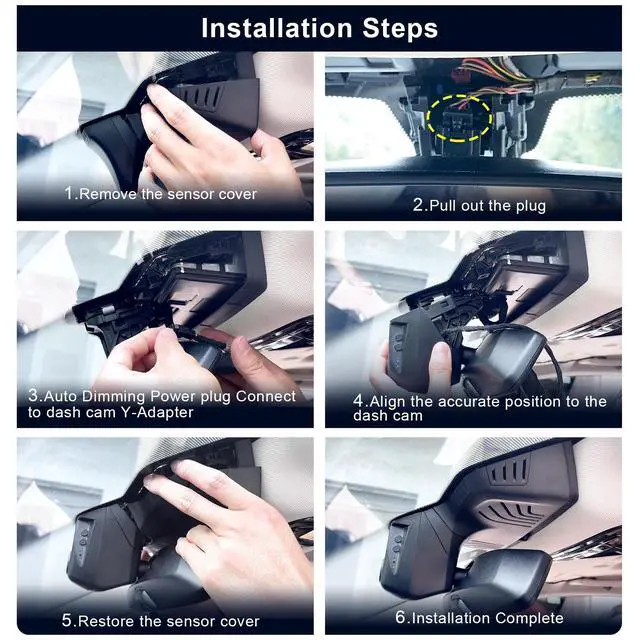 Installation Steps

1.Remove the sensor cover

2.Pull out the plug

3.Auto Dimming Power plug Connect to dash cam Y-Adapter

4.Align the accurate position to the dash cam

5.Restore the sensor cover

6.Installation Complete