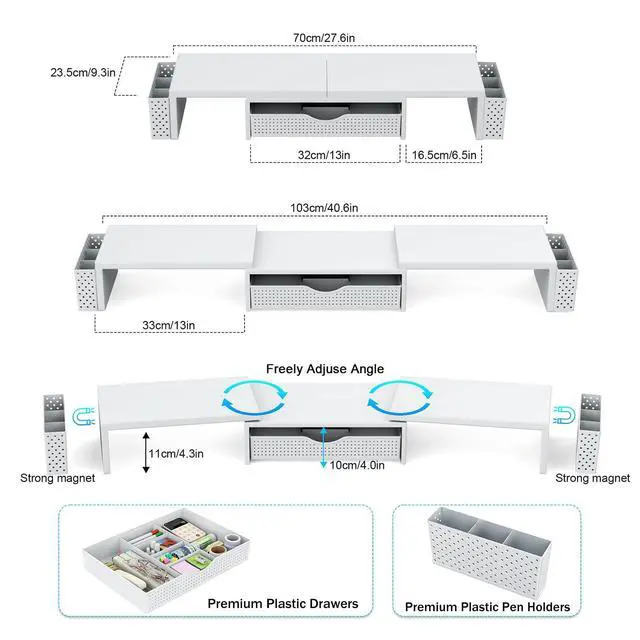 70cm/27.6in

23.5cm/9.3in

32cm/13in

16.5cm/6.5in

103cm/40.6in

33cm/13in

Freely Adjuse Angle

11cm/4.3in

10cm/4.0in

Strong magnet

Strong magnet

Premium Plastic Drawers

Premium Plastic Pen Holders