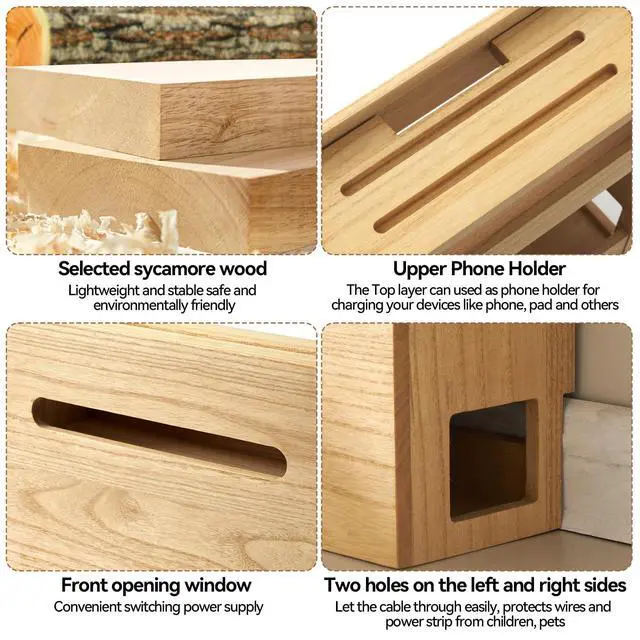 Selected sycamore wood
Lightweight and stable safe and environmentally friendly

Upper Phone Holder
The Top layer can used as phone holder for charging your devices like phone, pad and others

Front opening window
Convenient switching power supply

Two holes on the left and right sides
Let the cable through easily, protects wires and power strip from children, pets