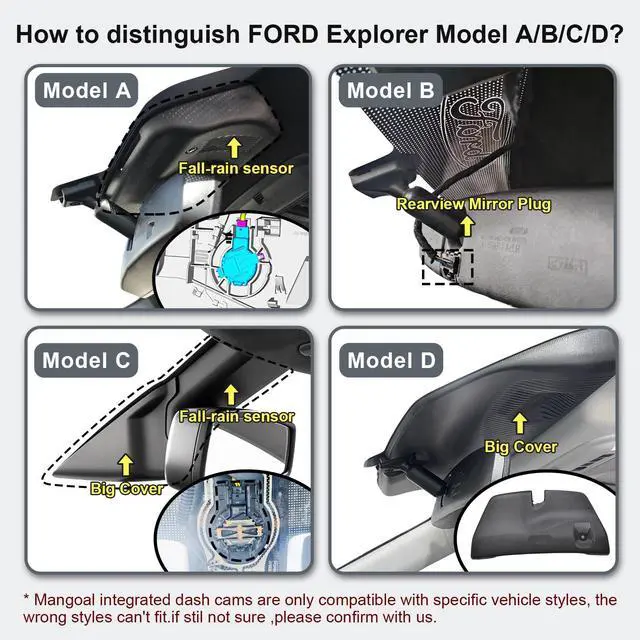 How to distinguish FORD Explorer Model A/B/C/D?

Model A

Fall-rain sensor

Model B

Ford

Rearview Mirror Plug

Model C

Fall-rain sensor

Big Cover

Model D

Big Cover

* Mangoal integrated dash cams are only compatible with specific vehicle styles, the wrong styles can't fit.if stil not sure ,please confirm with us.