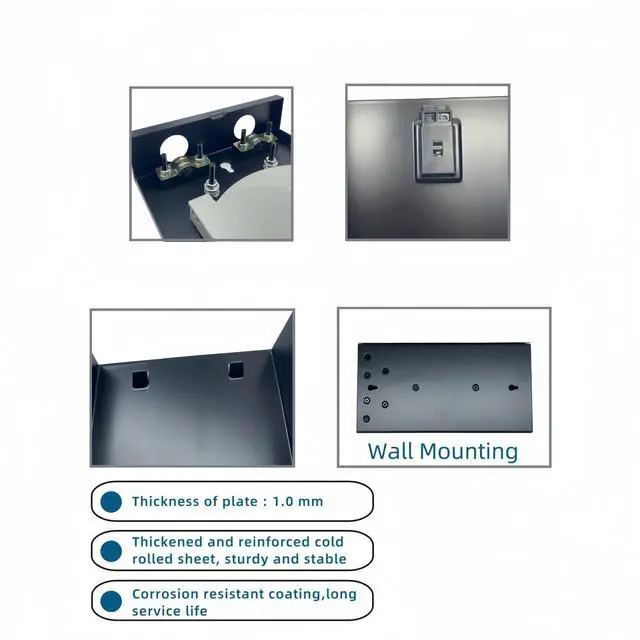 Wall Mounting

Thickness of plate : 1.0 mm

Thickened and reinforced cold rolled sheet, sturdy and stable

Corrosion resistant coating,long service life