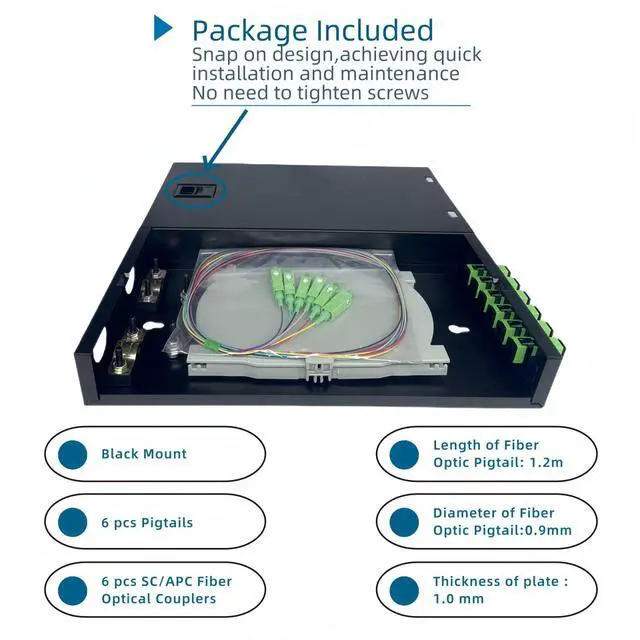 Package Included
Snap on design,achieving quick installation and maintenance
No need to tighten screws

Black Mount

6 pcs Pigtails

6 pcs SC/APC Fiber Optical Couplers

Length of Fiber Optic Pigtail: 1.2m

Diameter of Fiber Optic Pigtail:0.9mm

Thickness of plate : 1.0 mm