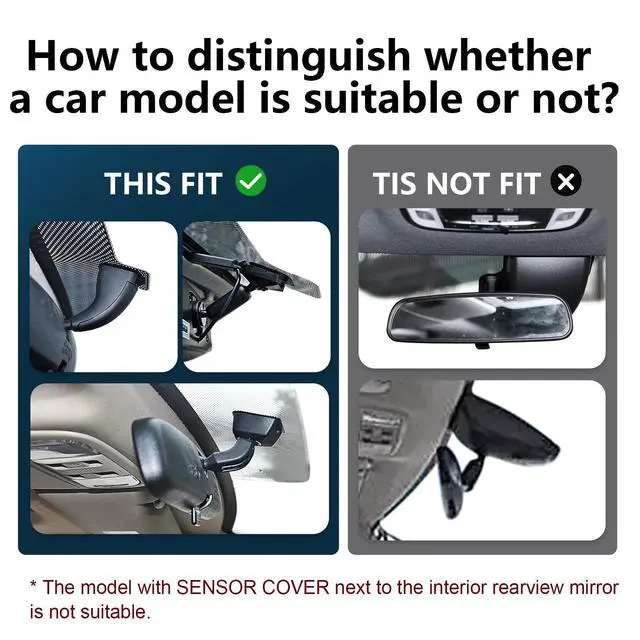 How to distinguish whether a car model is suitable or not?

THIS FIT

TIS NOT FIT

* The model with SENSOR COVER next to the interior rearview mirror is not suitable.