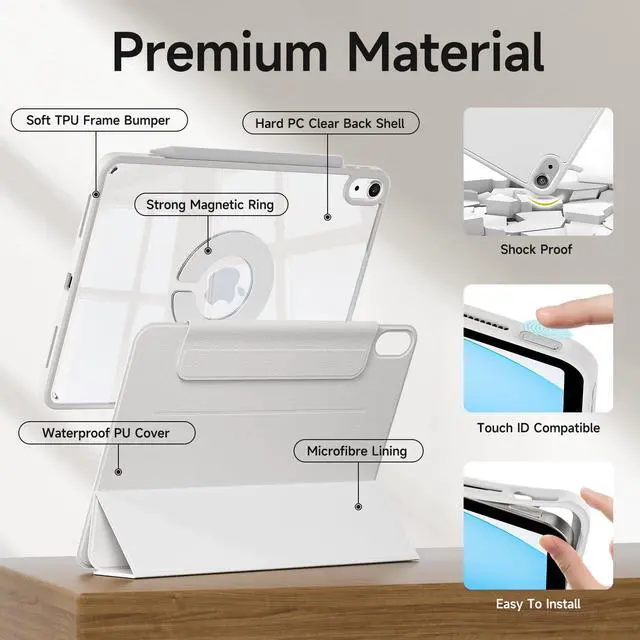 Premium Material

Soft TPU Frame Bumper

Hard PC Clear Back Shell

Strong Magnetic Ring

Waterproof PU Cover

Microfibre Lining

Shock Proof

Touch ID Compatible

Easy To Install