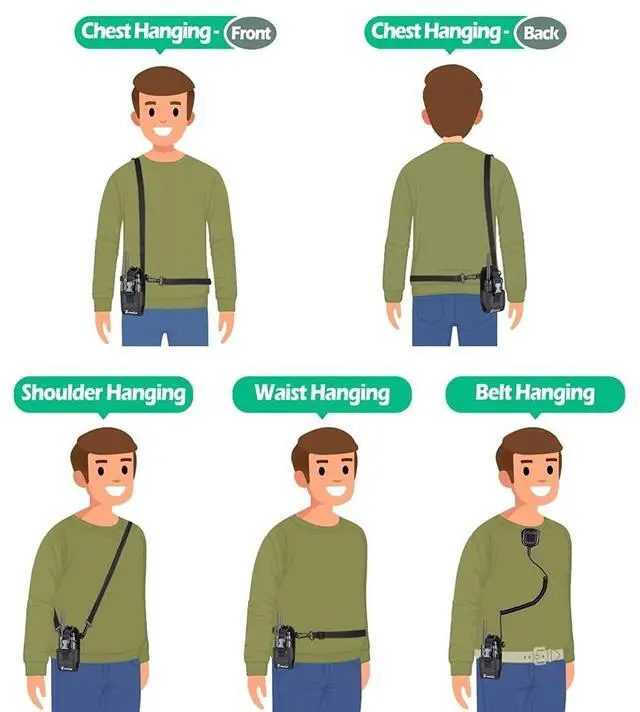 Chest Hanging - Front

Chest Hanging - Back

Shoulder Hanging

Waist Hanging

Belt Hanging