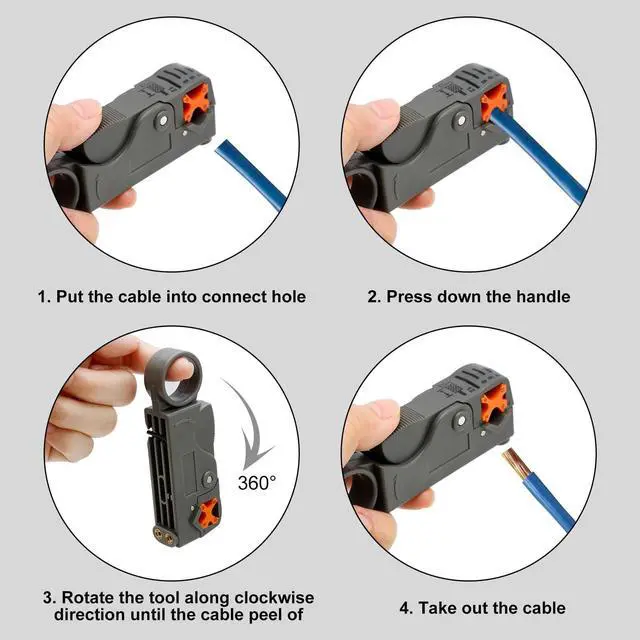 1. Put the cable into connect hole

2. Press down the handle

360°

3. Rotate the tool along clockwise direction until the cable peel of

4. Take out the cable