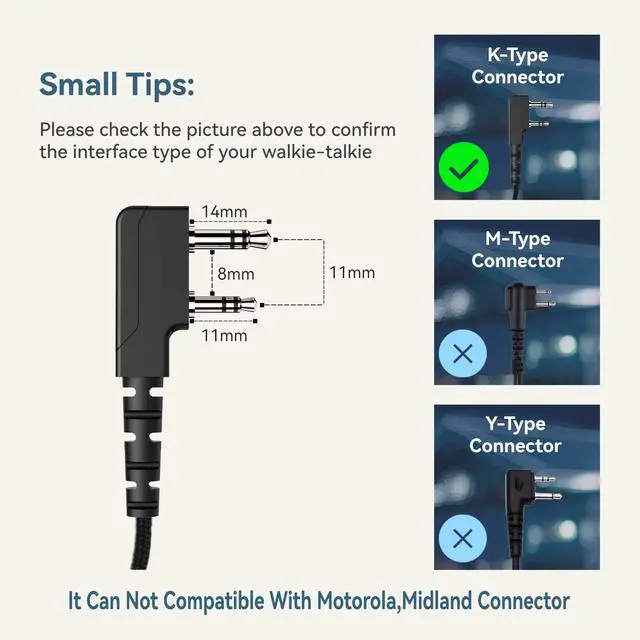 Small Tips:

Please check the picture above to confirm the interface type of your walkie-talkie

14mm

8mm

11mm

11mm

K-Type Connector

M-Type Connector

Y-Type Connector

It Can Not Compatible With Motorola,Midland Connector