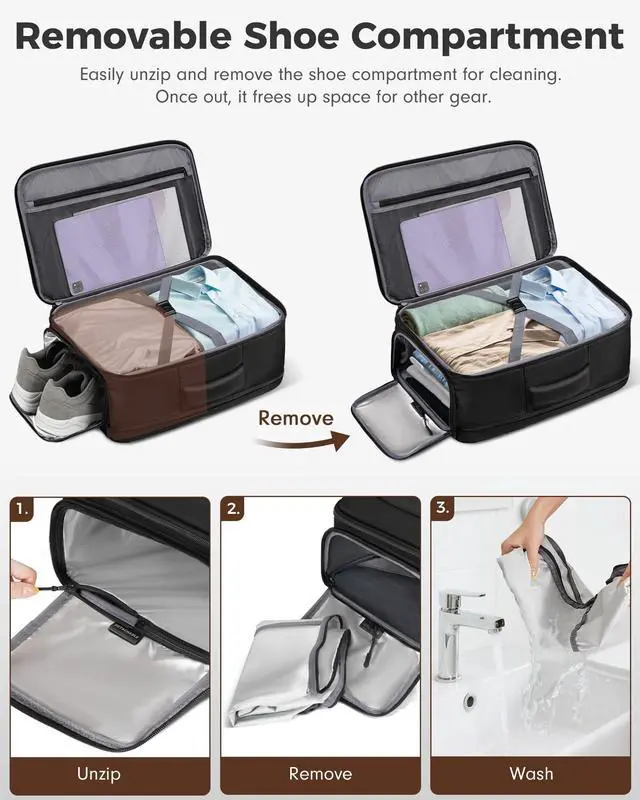 Removable Shoe Compartment

Easily unzip and remove the shoe compartment for cleaning. Once out, it frees up space for other gear.

Remove

1.

Unzip

2.

Remove

3.

Wash