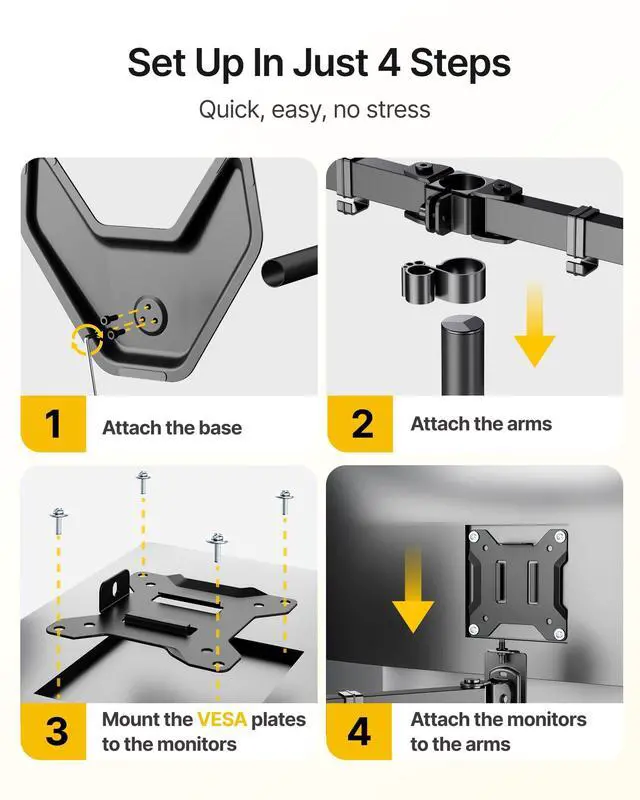 Set Up In Just 4 Steps

Quick, easy, no stress

1 Attach the base

2 Attach the arms

3 Mount the VESA plates to the monitors

4 Attach the monitors to the arms