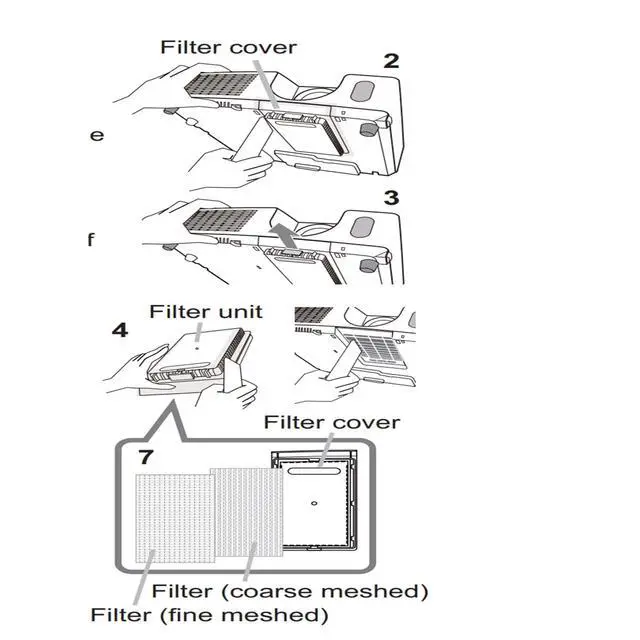 Filter cover

2

e

3

f

Filter unit

4

Filter cover

7

Filter (coarse meshed)

Filter (fine meshed)