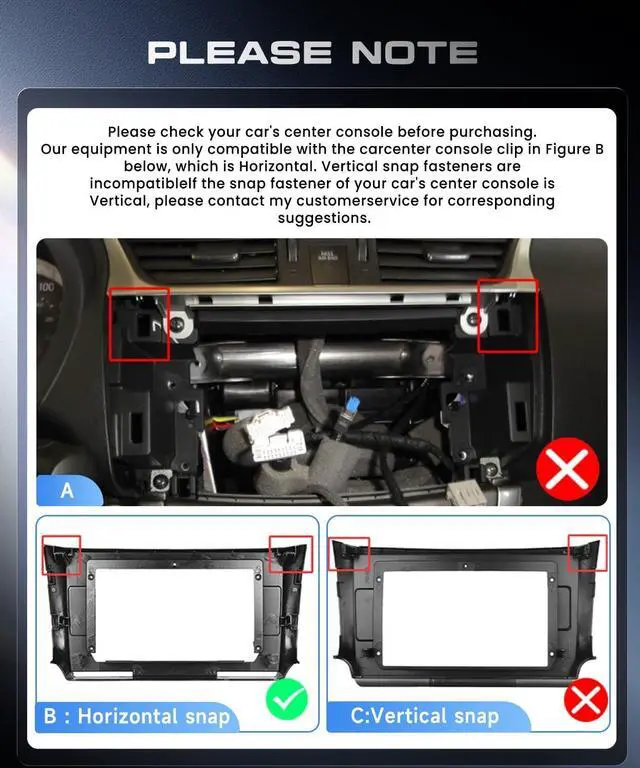 PLEASE NOTE

Please check your car's center console before purchasing. Our equipment is only compatible with the carcenter console clip in Figure B below, which is Horizontal. Vertical snap fasteners are incompatibleIf the snap fastener of your car's center console is Vertical, please contact my customerservice for corresponding suggestions.

A

B : Horizontal snap

C:Vertical snap