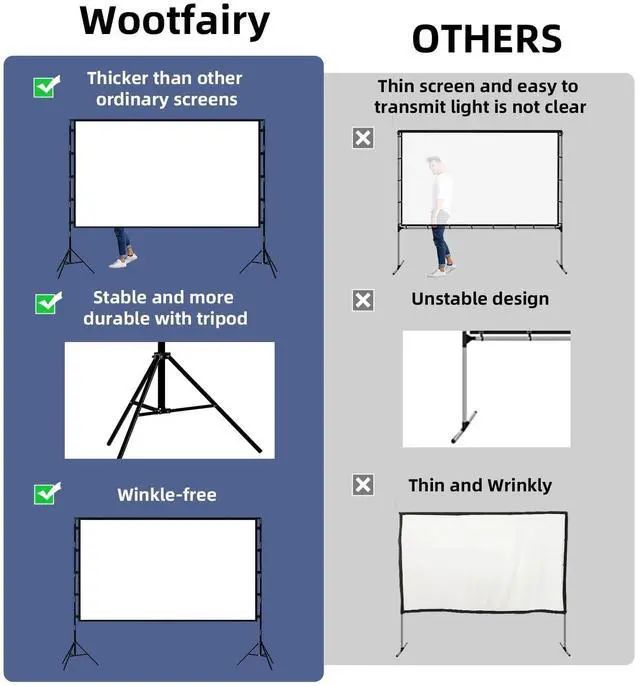 Wootfairy

Thicker than other ordinary screens

Stable and more durable with tripod

Winkle-free

OTHERS

Thin screen and easy to transmit light is not clear

Unstable design

Thin and Wrinkly