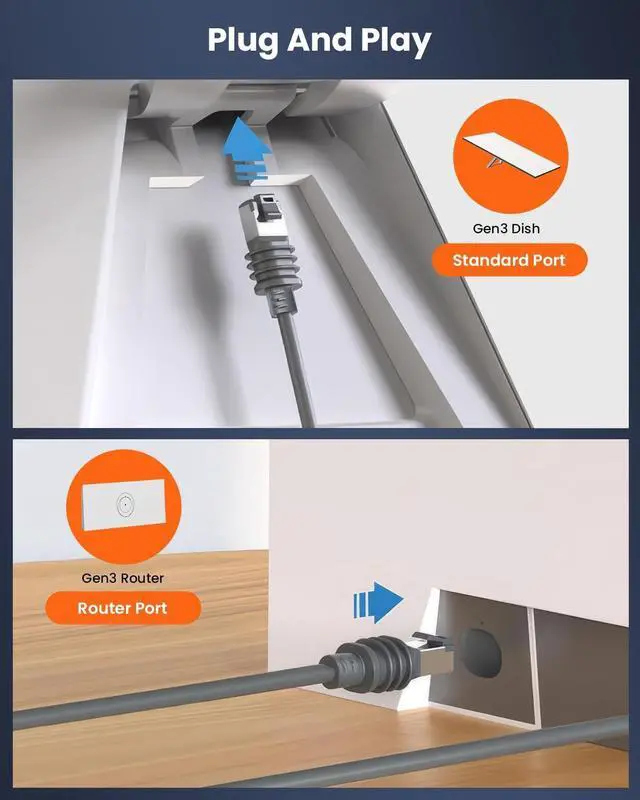 Plug And Play

Gen3 Dish

Standard Port

Gen3 Router

Router Port