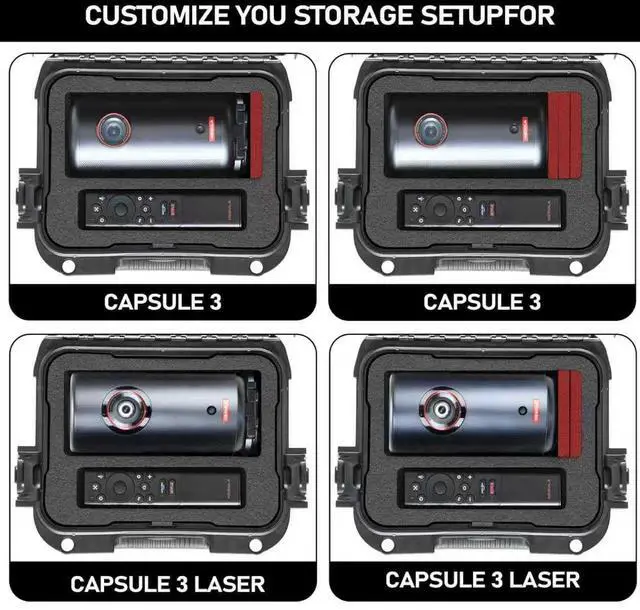 CUSTOMIZE YOU STORAGE SETUPFOR

CAPSULE 3

CAPSULE 3

CAPSULE 3 LASER

CAPSULE 3 LASER