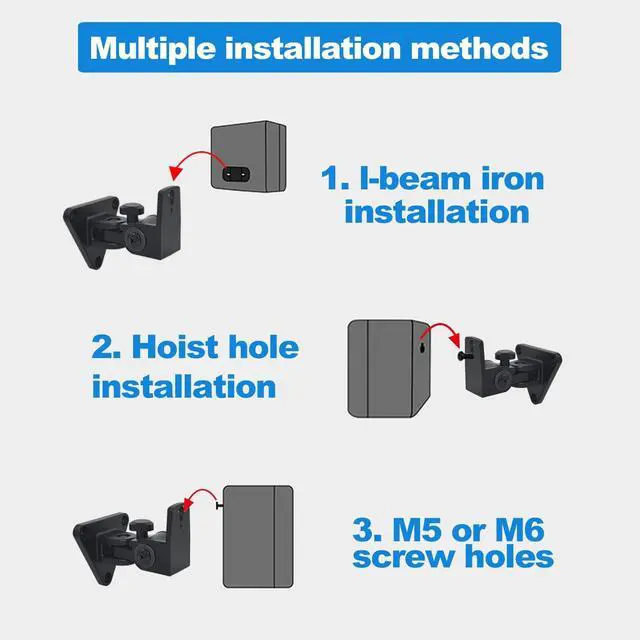 Multiple installation methods

1. I-beam iron installation

2. Hoist hole installation

3. M5 or M6 screw holes