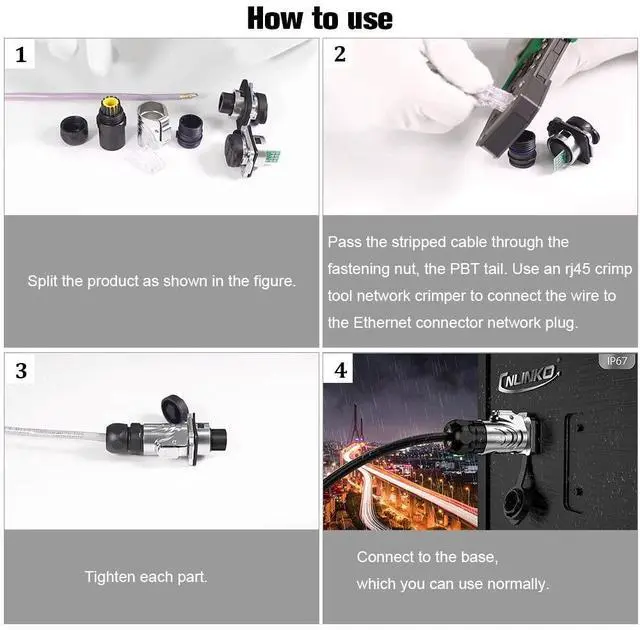 How to use

1

Split the product as shown in the figure.

2

Pass the stripped cable through the fastening nut, the PBT tail. Use an rj45 crimp tool network crimper to connect the wire to the Ethernet connector network plug.

3

Tighten each part.

4

CNLINKO

IP67

Connect to the base, which you can use normally.