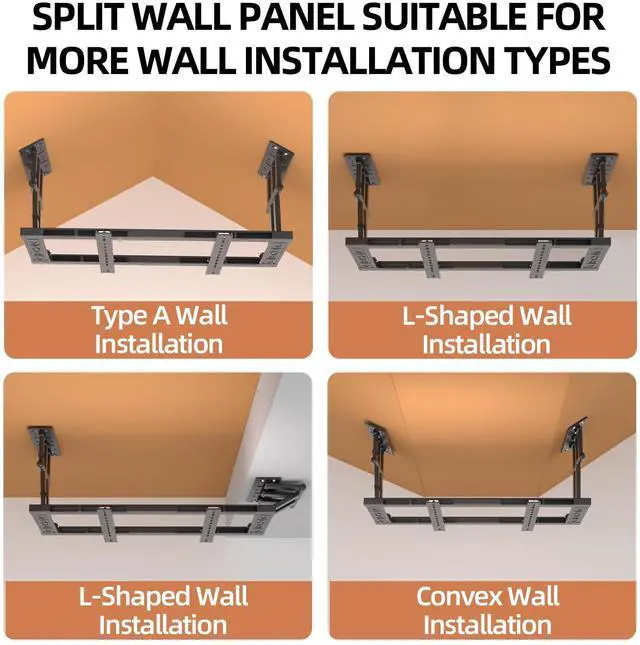 SPLIT WALL PANEL SUITABLE FOR MORE WALL INSTALLATION TYPES

Type A Wall Installation

L-Shaped Wall Installation

L-Shaped Wall Installation

Convex Wall Installation