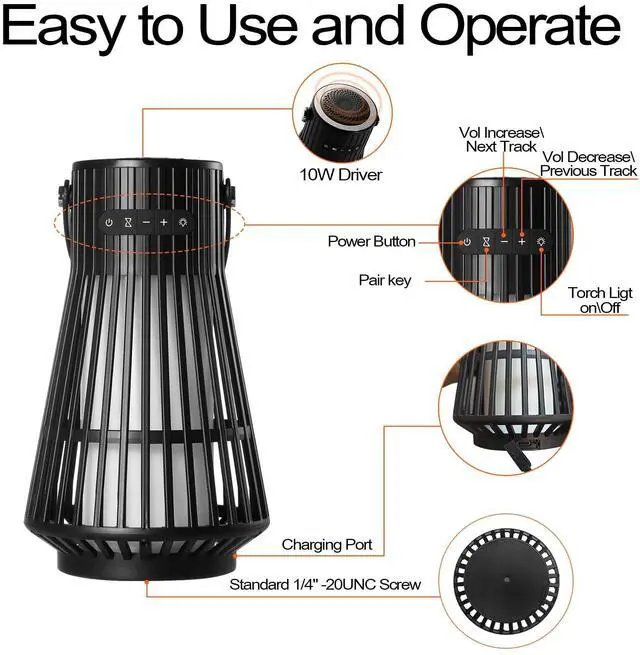 Easy to Use and Operate

10W Driver

Vol Increase\ Next Track

Vol Decrease\ Previous Track

Power Button

Pair key

Torch Ligt on\Off

Charging Port

Standard 1/4" -20UNC Screw