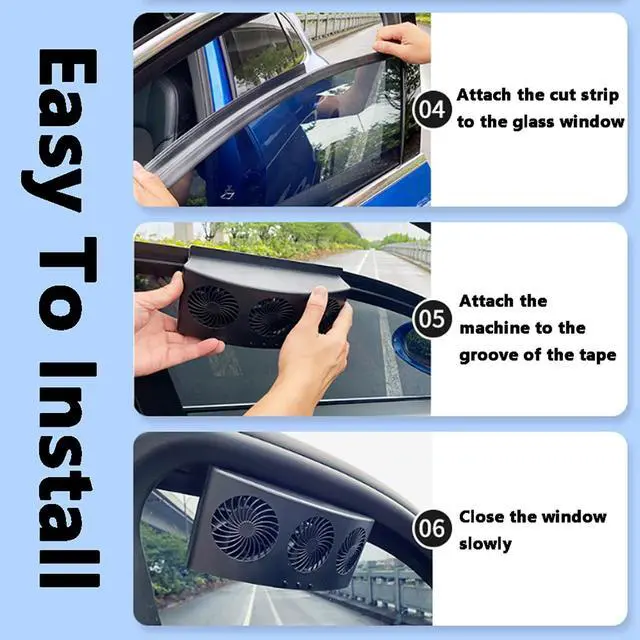 Easy To Install

04 Attach the cut strip to the glass window

05 Attach the machine to the groove of the tape

06 Close the window slowly