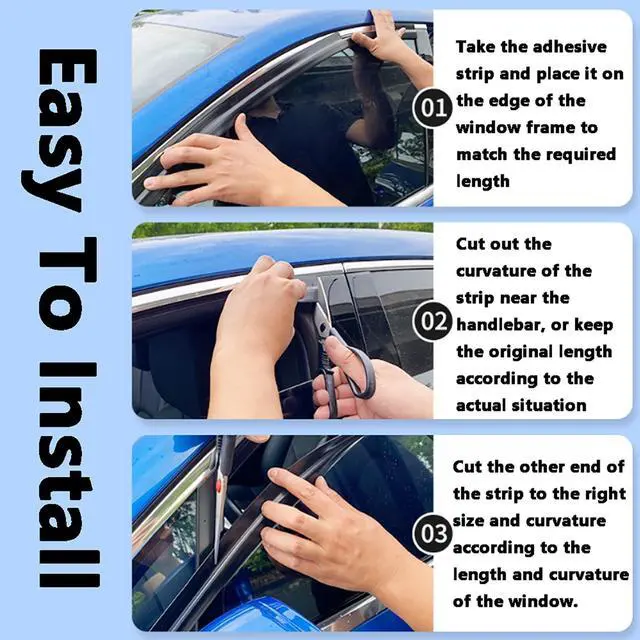 Easy To Install

01 Take the adhesive strip and place it on the edge of the window frame to match the required length

02 Cut out the curvature of the strip near the handlebar, or keep the original length according to the actual situation

03 Cut the other end of the strip to the right size and curvature according to the length and curvature of the window.