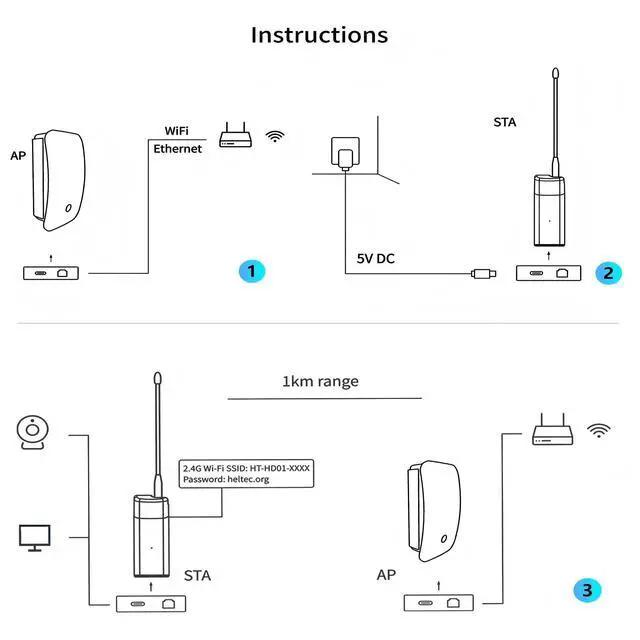 Instructions

AP

WiFi
Ethernet

1

STA

5V DC

2

1km range

2.4G Wi-Fi SSID: HT-HD01-XXXX
Password: heltec.org

STA

AP

3