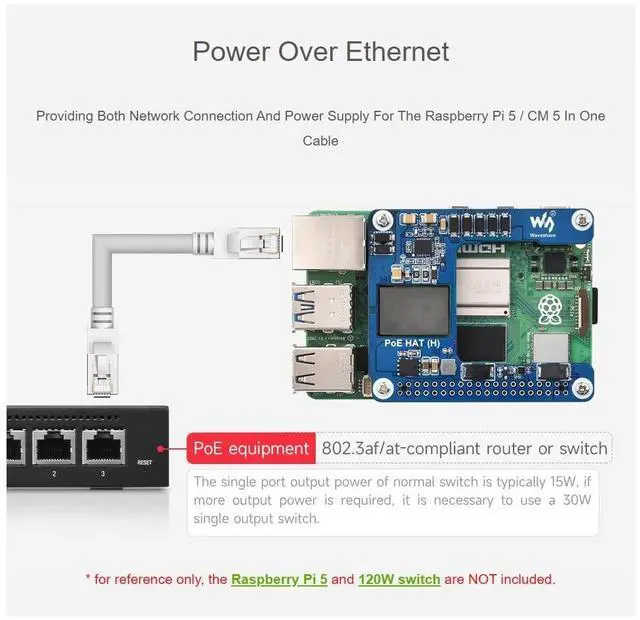 Power Over Ethernet

Providing Both Network Connection And Power Supply For The Raspberry Pi 5 / CM 5 In One Cable

Waveshare

PoE HAT (H)

2

3

RESET

PoE equipment 802.3af/at-compliant router or switch

The single port output power of normal switch is typically 15W, if more output power is required, it is necessary to use a 30W single output switch.

* for reference only, the Raspberry Pi 5 and 120W switch are NOT included.